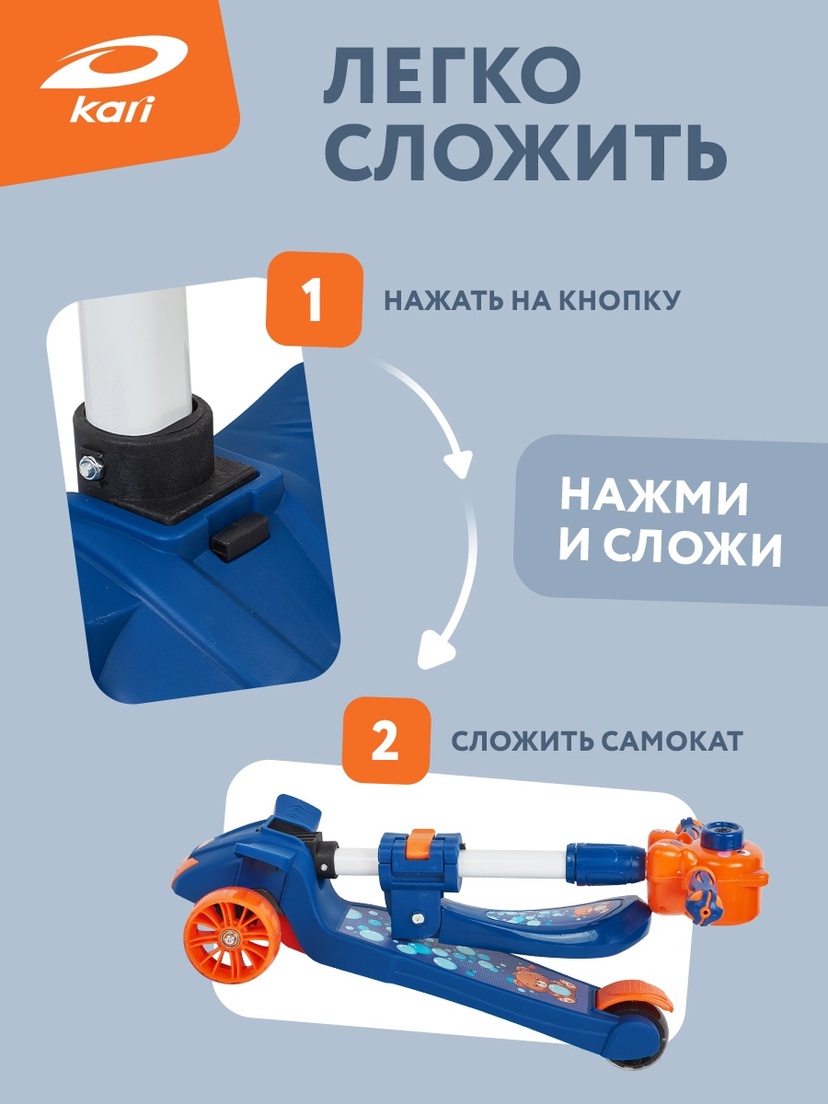 kari

ЛЕГКО СЛОЖИТЬ

1 НАЖАТЬ НА КНОПКУ

НАЖМИ И СЛОЖИ

2 СЛОЖИТЬ САМОКАТ