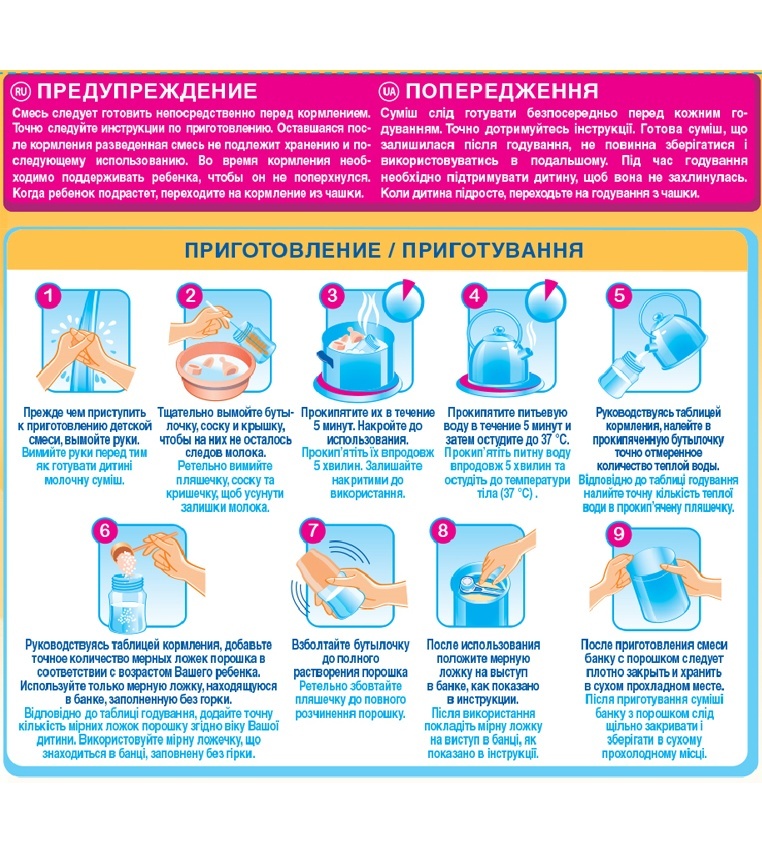 RU ПРЕДУПРЕЖДЕНИЕ

Смесь следует готовить непосредственно перед кормлением. Точно следуйте инструкции по приготовлению. Оставшаяся после кормления разведенная смесь не подлежит хранению и последующему использованию. Во время кормления необходимо поддерживать ребенка, чтобы он не поперхнулся. Когда ребенок подрастет, переходите на кормление из чашки.

UA ПОПЕРЕДЖЕННЯ

Суміш слід готувати безпосередньо перед кожним годуванням. Точно дотримуйтесь інструкції. Готова суміш, що залишилася після годування, не повинна зберігатися і використовуватись в подальшому. Під час годування необхідно підтримувати дитину, щоб вона не захлинулась. Коли дитина підросте, переходьте на годування з чашки.

ПРИГОТОВЛЕНИЕ / ПРИГОТУВАННЯ

1
Прежде чем приступить к приготовлению детской смеси, вымойте руки.
Вимийте руки перед тим як готувати дитині молочну суміш.

2
Тщательно вымойте бутылочку, соску и крышку, чтобы на них не осталось следов молока.
Ретельно вимийте пляшечку, соску та кришечку, щоб усунути залишки молока.

3
Прокипятите их в течение 5 минут. Накройте до использования.
Прокип'ятіть їх впродовж 5 хвилин. Залишайте накритими до використання.

4
Прокипятите питьевую воду в течение 5 минут и затем остудите до 37 °С.
Прокип'ятіть питну воду впродовж 5 хвилин та остудіть до температури тіла (37 °С) .

5
Руководствуясь таблицей кормления, налейте в прокипяченную бутылочку точно отмеренное количество теплой воды.
Відповідно до таблиці годування налийте точну кількість теплої води в прокип'ячену пляшечку.

6
Руководствуясь таблицей кормления, добавьте точное количество мерных ложек порошка в соответствии с возрастом Вашего ребенка. Используйте только мерную ложку, находящуюся в банке, заполненную без горки.
Відповідно до таблиці годування, додайте точну кількість мірних ложок порошку згідно віку Вашої дитини. Використовуйте мірну ложечку, що знаходиться в банці, заповнену без гірки.

7
Взболтайте бутылочку до полного растворения порошка
Ретельно збовтайте пляшечку до повного розчинення порошку.

8
После использования положите мерную ложку на выступ в банке, как показано в инструкции.
Після використання покладіть мірну ложку на виступ в банці, як показано в інструкції.

9
После приготовления смеси банку с порошком следует плотно закрыть и хранить в сухом прохладном месте.
Після приготування суміші банку з порошком слід щільно закривати і зберігати в сухому прохолодному місці.