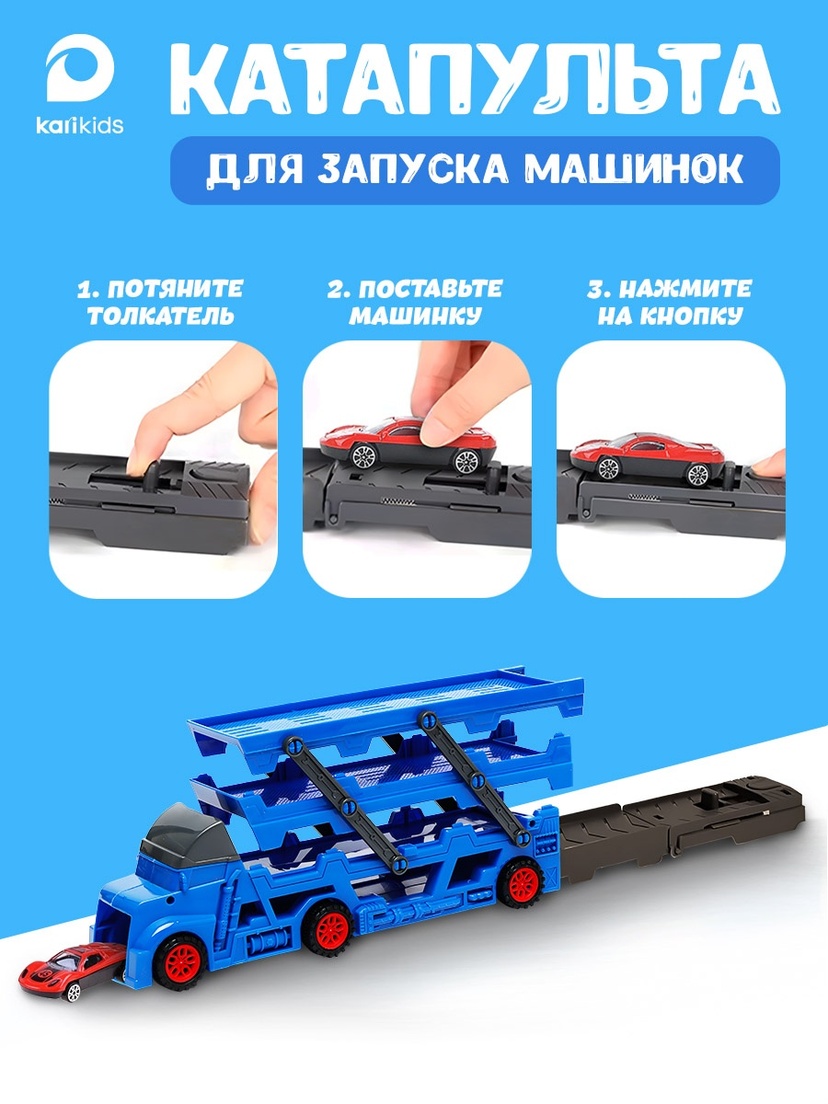 karikids

КАТАПУЛЬТА

ДЛЯ ЗАПУСКА МАШИНОК

1. ПОТЯНИТЕ ТОЛКАТЕЛЬ

2. ПОСТАВЬТЕ МАШИНКУ

3. НАЖМИТЕ НА КНОПКУ