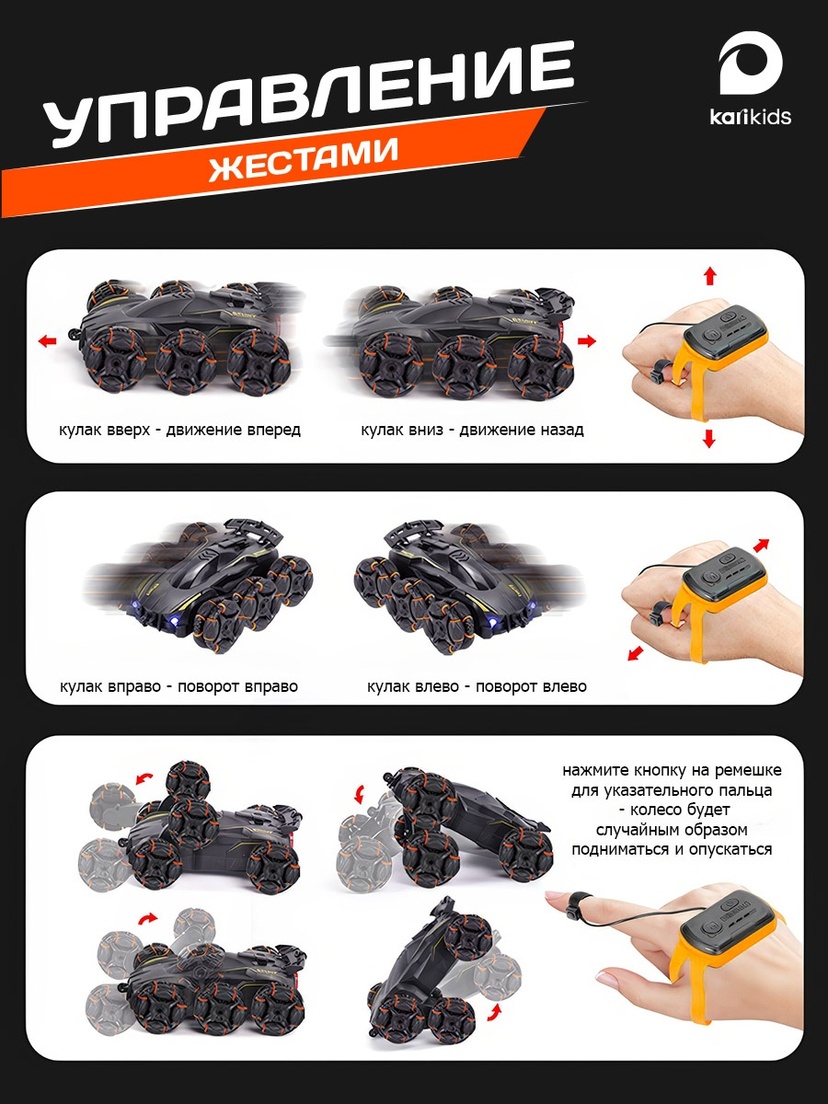 УПРАВЛЕНИЕ
ЖЕСТАМИ

karikids

кулак вверх - движение вперед

кулак вниз - движение назад

кулак вправо - поворот вправо

кулак влево - поворот влево

нажмите кнопку на ремешке для указательного пальца - колесо будет случайным образом подниматься и опускаться